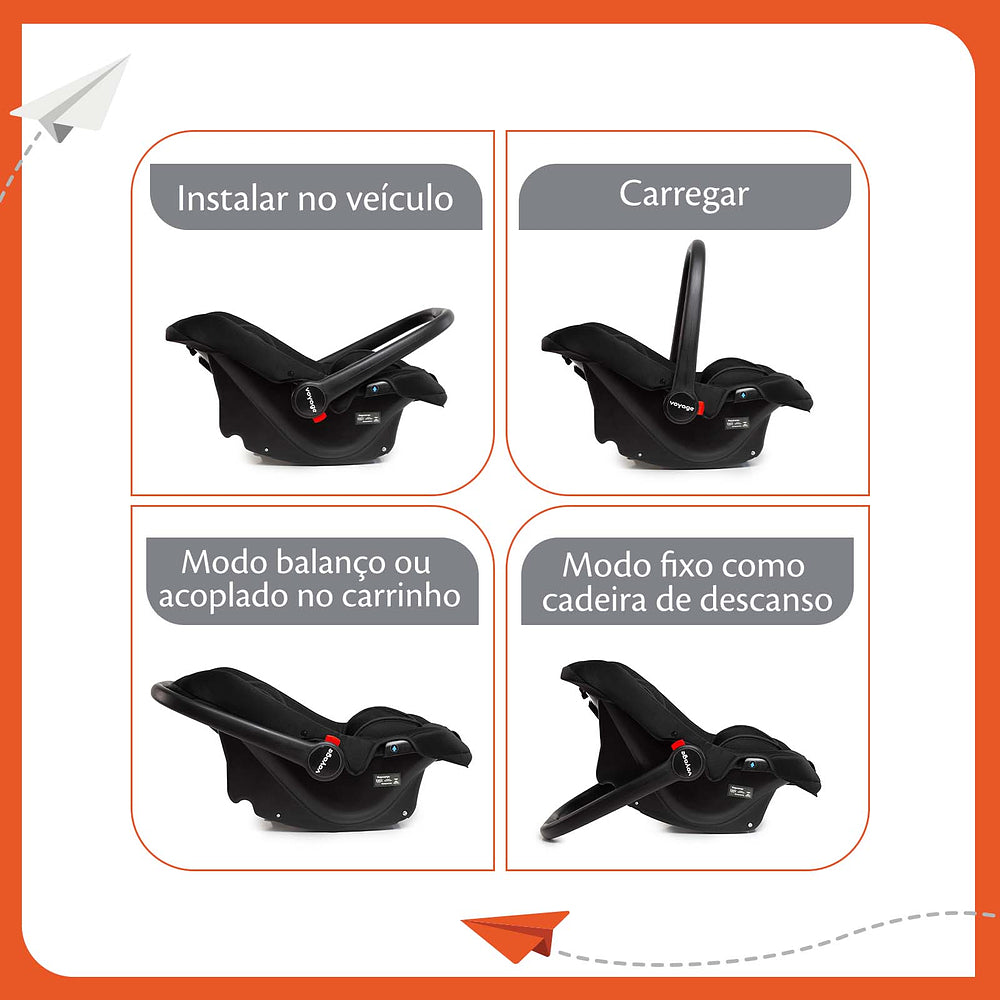 Instalar no veículo

voyage

Carregar

voyage

Modo balanço ou acoplado no carrinho

voyage

Modo fixo como cadeira de descanso

voyage